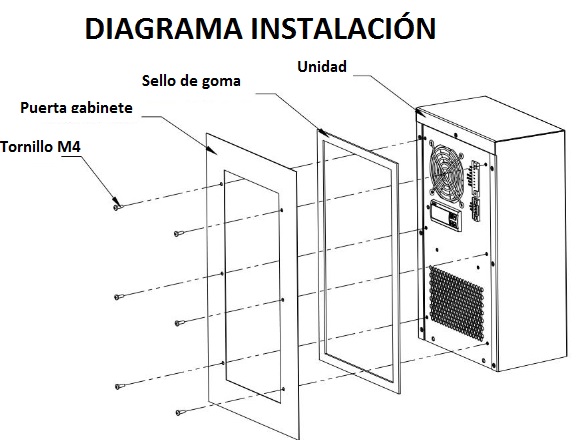 DIAGRAMA INSTALACIÓN

Unidad

Sello de goma

Puerta gabinete

Tornillo M4